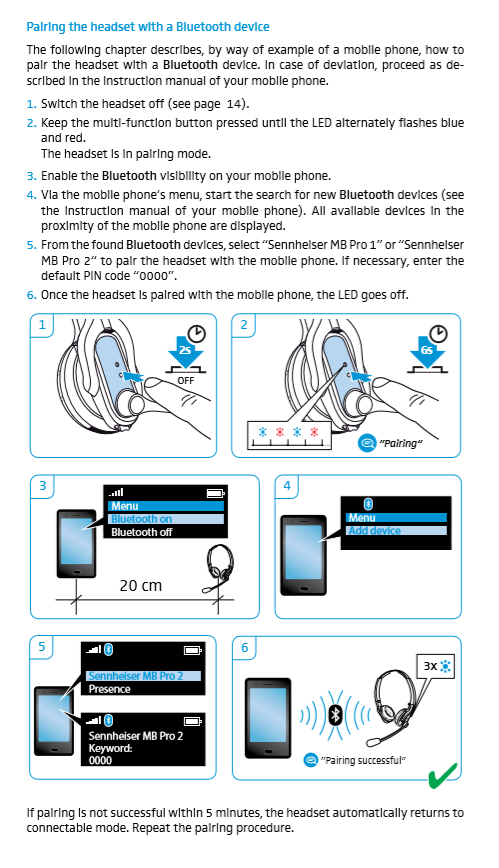 Pairing the headset with a Bluetooth device

The following chapter describes, by way of example of a mobile phone, how to pair the headset with a Bluetooth device. In case of deviation, proceed as described in the instruction manual of your mobile phone.

1. Switch the headset off (see page 14).
2. Keep the multi-function button pressed until the LED alternately flashes blue and red.
The headset is in pairing mode.
3. Enable the Bluetooth visibility on your mobile phone.
4. Via the mobile phone's menu, start the search for new Bluetooth devices (see the instruction manual of your mobile phone). All available devices in the proximity of the mobile phone are displayed.
5. From the found Bluetooth devices, select "Sennheiser MB Pro 1" or "Sennheiser MB Pro 2" to pair the headset with the mobile phone. If necessary, enter the default PIN code "0000".
6. Once the headset is paired with the mobile phone, the LED goes off.

1
2s
OFF

2
6s
"Pairing"

3
Menu
Bluetooth on
Bluetooth off
20 cm

4
Menu
Add device

5
Sennheiser MB Pro 2
Presence
Sennheiser MB Pro 2
Keyword:
0000

6
3x
"Pairing successful"

If pairing is not successful within 5 minutes, the headset automatically returns to connectable mode. Repeat the pairing procedure.