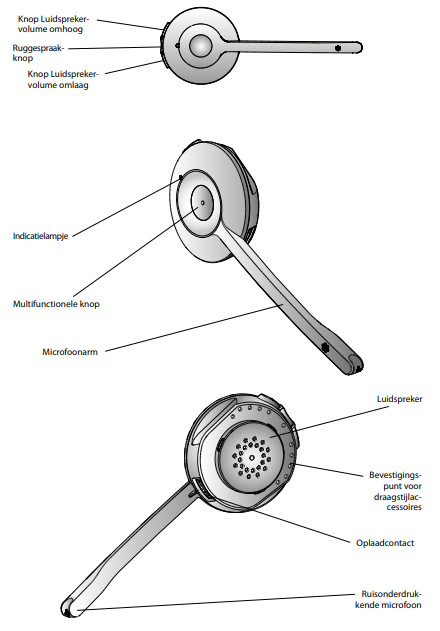 Knop Luidsprekervolume omhoog

Ruggespraakknop

Knop Luidsprekervolume omlaag

Indicatielampje

Multifunctionele knop

Microfoonarm

Luidspreker

Bevestigingspunt voor draagstijlaccessoires

Oplaadcontact

Ruisonderdrukkende microfoon