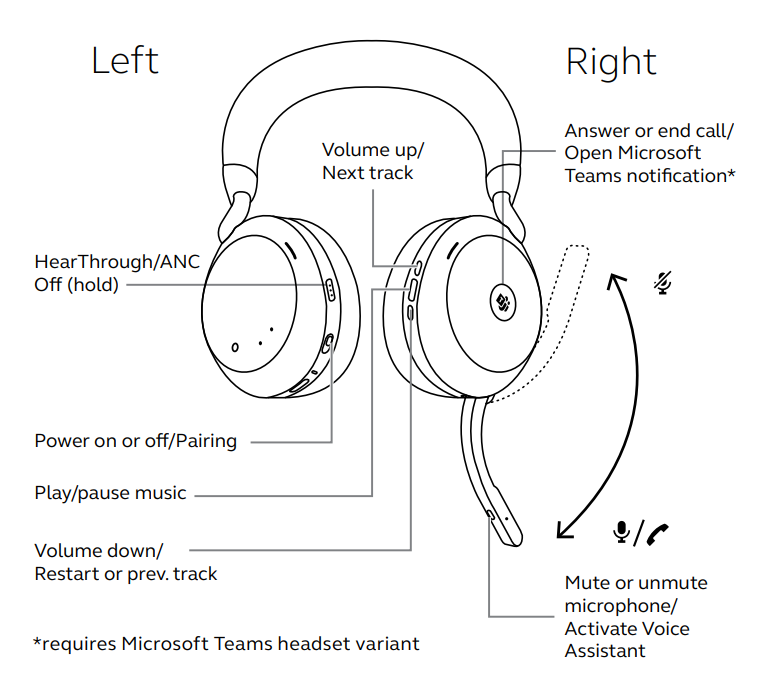 Left

Right

Volume up/
Next track

Answer or end call/
Open Microsoft
Teams notification*

HearThrough/ANC
Off (hold)

Power on or off/Pairing

Play/pause music

Volume down/
Restart or prev. track

Mute or unmute
microphone/
Activate Voice
Assistant

*requires Microsoft Teams headset variant